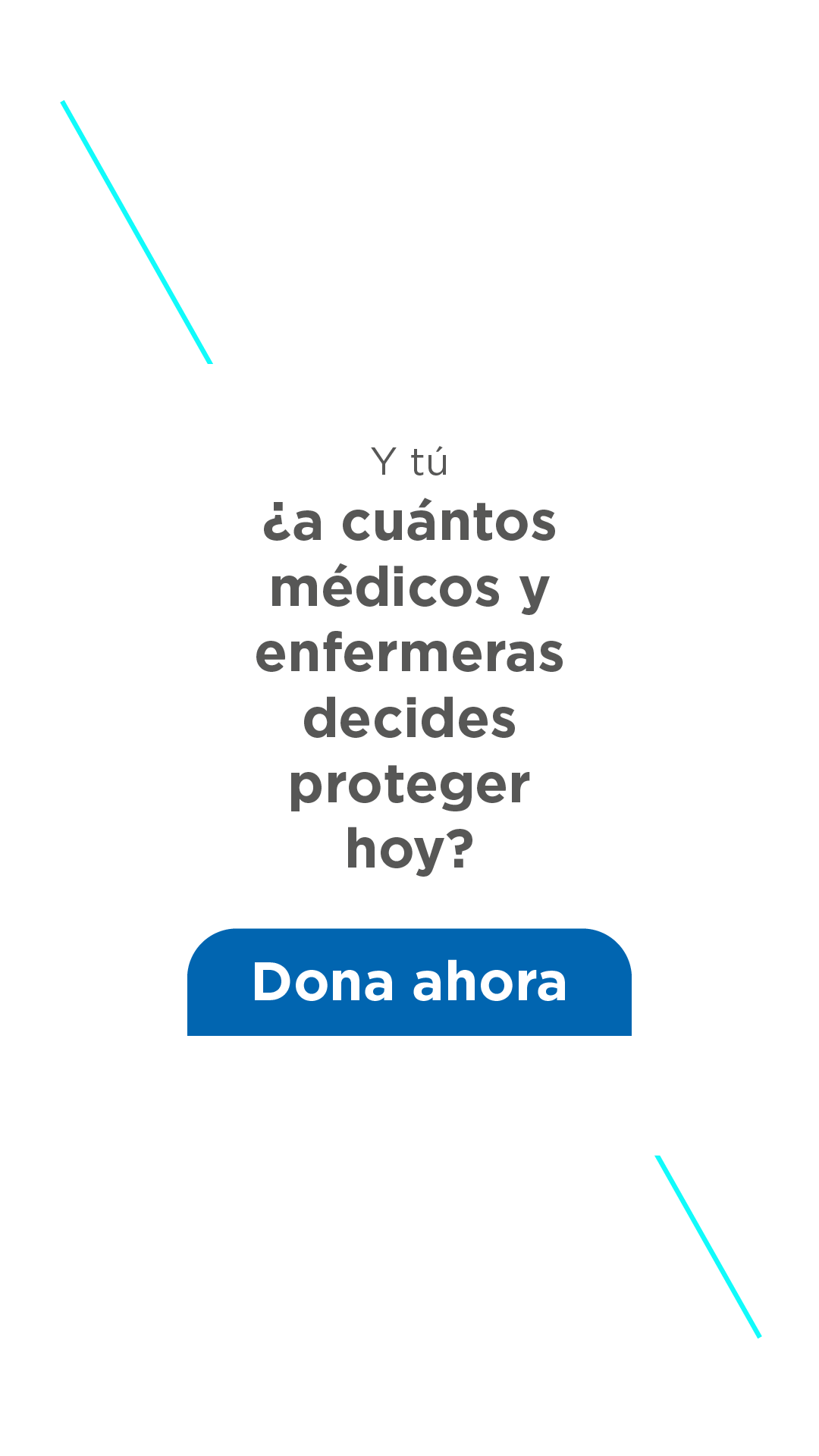 Y tú
¿a cuántos médicos y enfermeras decides proteger hoy?

Dona ahora